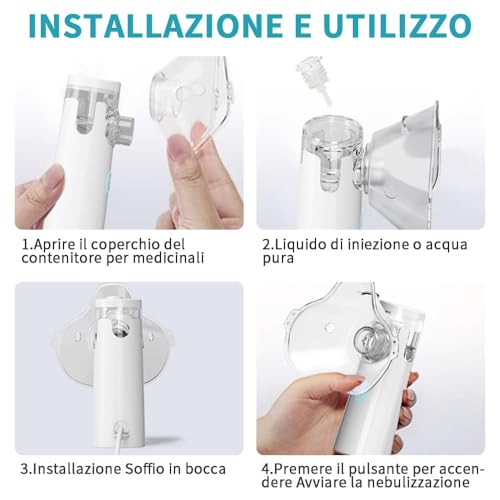 INSTALLAZIONE E UTILIZZO

1.Aprire il coperchio del contenitore per medicinali

2.Liquido di iniezione o acqua pura

3.Installazione Soffio in bocca

4.Premere il pulsante per accendere Avviare la nebulizzazione